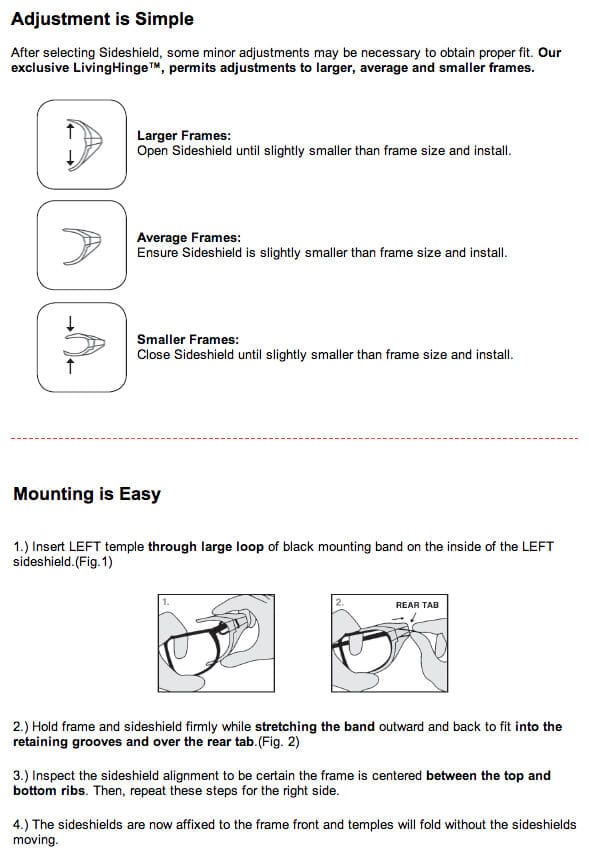 Adjustment is Simple

After selecting Sideshield, some minor adjustments may be necessary to obtain proper fit. Our exclusive LivingHinge™, permits adjustments to larger, average and smaller frames.

Larger Frames:
Open Sideshield until slightly smaller than frame size and install.

Average Frames:
Ensure Sideshield is slightly smaller than frame size and install.

Smaller Frames:
Close Sideshield until slightly smaller than frame size and install.

Mounting is Easy

1.) Insert LEFT temple through large loop of black mounting band on the inside of the LEFT sideshield.(Fig.1)

1.

2. REAR TAB

2.) Hold frame and sideshield firmly while stretching the band outward and back to fit into the retaining grooves and over the rear tab.(Fig. 2)

3.) Inspect the sideshield alignment to be certain the frame is centered between the top and bottom ribs. Then, repeat these steps for the right side.

4.) The sideshields are now affixed to the frame front and temples will fold without the sideshields moving.