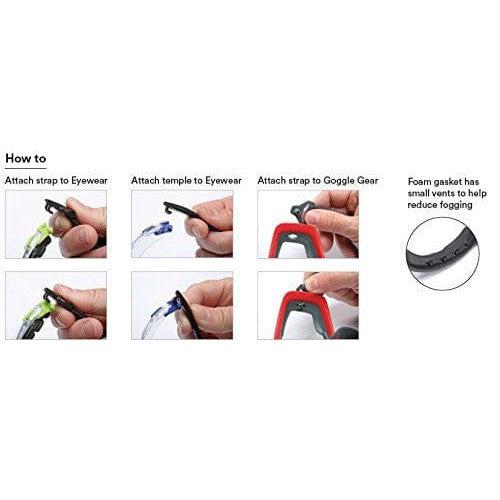 How to

Attach strap to Eyewear

Attach temple to Eyewear

Attach strap to Goggle Gear

Foam gasket has small vents to help reduce fogging