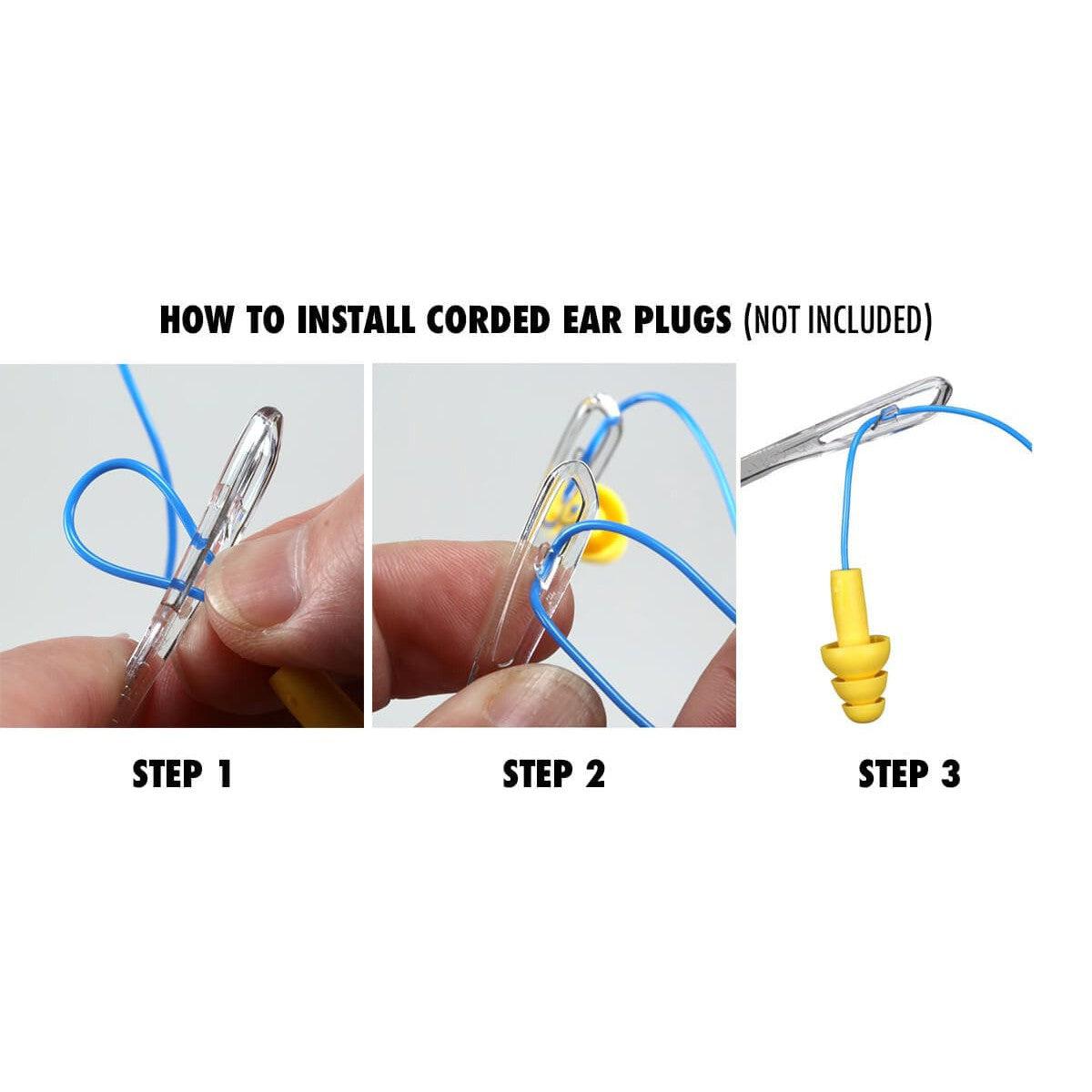 HOW TO INSTALL CORDED EAR PLUGS (NOT INCLUDED)

STEP 1

STEP 2

STEP 3