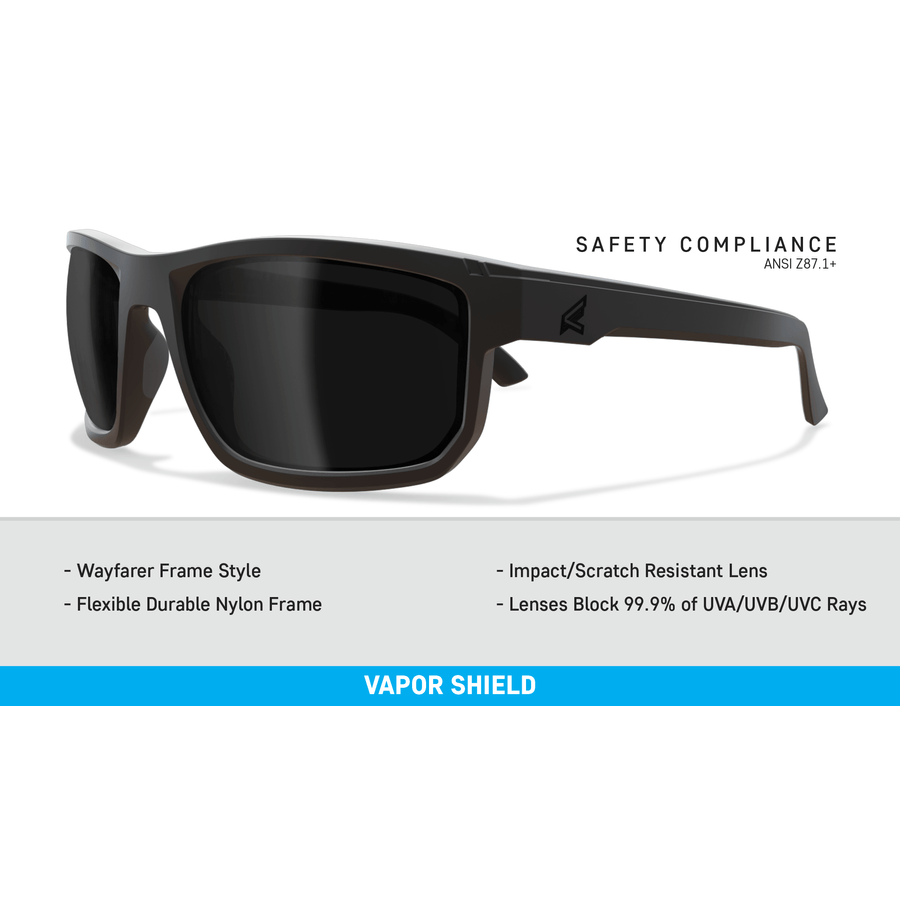 SAFETY COMPLIANCE
ANSI Z87.1+

- Wayfarer Frame Style
- Flexible Durable Nylon Frame

- Impact/Scratch Resistant Lens
- Lenses Block 99.9% of UVA/UVB/UVC Rays

VAPOR SHIELD